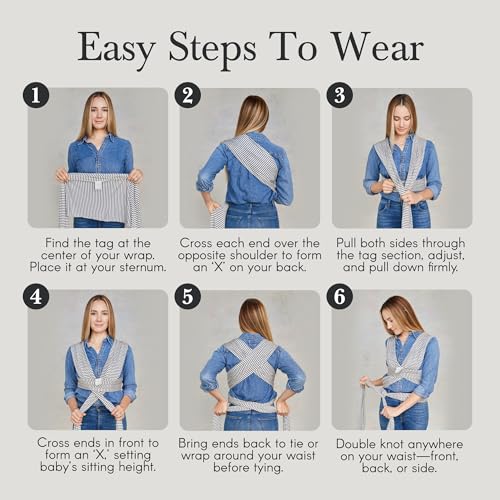 Easy Steps To Wear

1

Find the tag at the center of your wrap. Place it at your sternum.

2

Cross each end over the opposite shoulder to form an 'X' on your back.

3

Pull both sides through the tag section, adjust, and pull down firmly.

4

Cross ends in front to form an 'X,' setting baby's sitting height.

5

Bring ends back to tie or wrap around your waist before tying.

6

Double knot anywhere on your waist—front, back, or side.