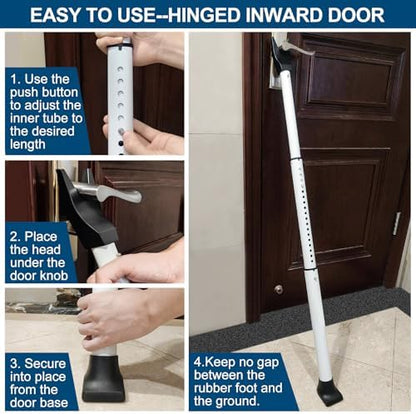 EASY TO USE--HINGED INWARD DOOR

1. Use the push button to adjust the inner tube to the desired length

2. Place the head under the door knob

3. Secure into place from the door base

4.Keep no gap between the rubber foot and the ground.