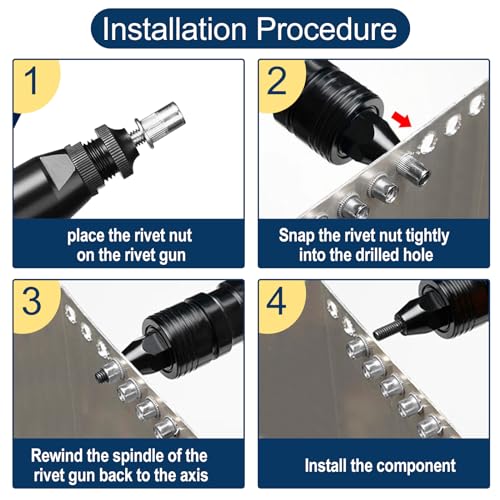 Installation Procedure

1

place the rivet nut on the rivet gun

2

Snap the rivet nut tightly into the drilled hole

3

Rewind the spindle of the rivet gun back to the axis

4

Install the component