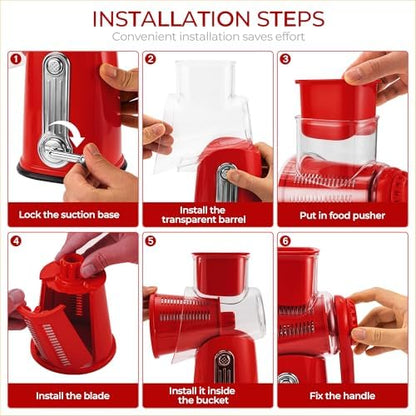 INSTALLATION STEPS

Convenient installation saves effort

1
Lock the suction base

2
Install the transparent barrel

3
Put in food pusher

4
Install the blade

5
Install it inside the bucket

6
Fix the handle