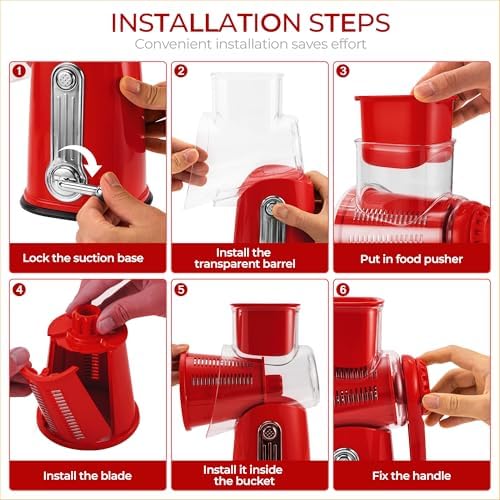 INSTALLATION STEPS
Convenient installation saves effort

1
Lock the suction base

2
Install the transparent barrel

3
Put in food pusher

4
Install the blade

5
Install it inside the bucket

6
Fix the handle