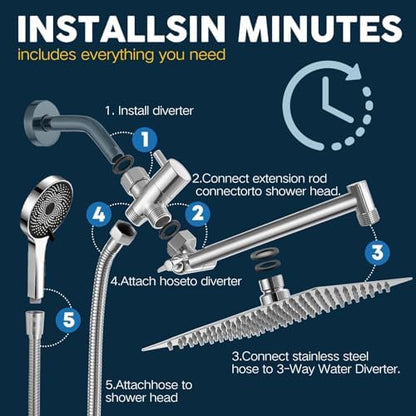 INSTALLSIN MINUTES
includes everything you need

1. Install diverter

1

2.Connect extension rod connectorto shower head.

4

2

3

4.Attach hoseto diverter

5

3.Connect stainless steel hose to 3-Way Water Diverter.

5.Attachhose to shower head