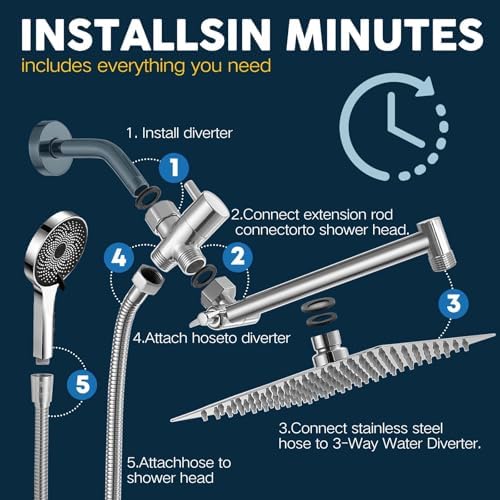 INSTALLSIN MINUTES
includes everything you need

1. Install diverter

1

2.Connect extension rod connectorto shower head.

4

2

3

4.Attach hoseto diverter

5

3.Connect stainless steel hose to 3-Way Water Diverter.

5.Attachhose to shower head