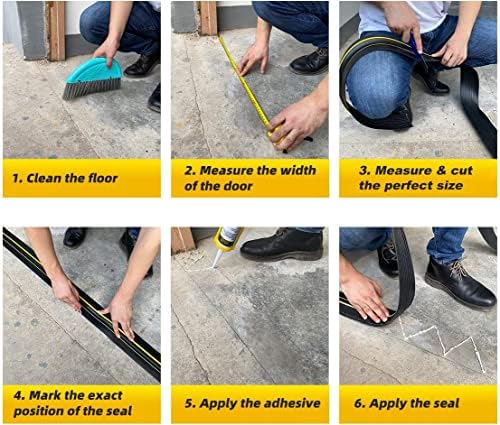 1. Clean the floor

2. Measure the width of the door

3. Measure & cut the perfect size

4. Mark the exact position of the seal

5. Apply the adhesive

6. Apply the seal