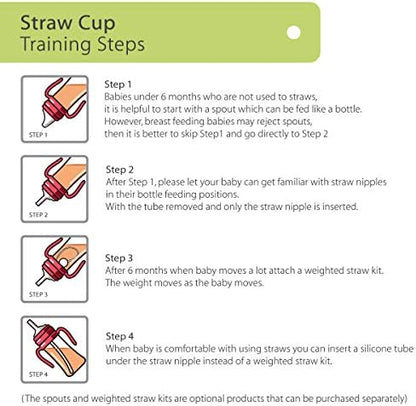 Straw Cup
Training Steps

STEP 1

Step 1
Babies under 6 months who are not used to straws, it is helpful to start with a spout which can be fed like a bottle. However, breast feeding babies may reject spouts, then it is better to skip Step1 and go directly to Step 2

STEP 2

Step 2
After Step 1, please let your baby can get familiar with straw nipples in their bottle feeding positions.
With the tube removed and only the straw nipple is inserted.

STEP 3

Step 3
After 6 months when baby moves a lot attach a weighted straw kit.
The weight moves as the baby moves.

STEP 4

Step 4
When baby is comfortable with using straws you can insert a silicone tube under the straw nipple instead of a weighted straw kit.

(The spouts and weighted straw kits are optional products that can be purchased separately)