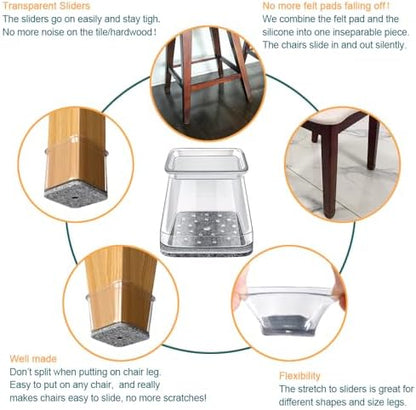 Transparent Sliders
The sliders go on easily and stay tigh.
No more noise on the tile/hardwood!

No more felt pads falling off!
We combine the felt pad and the silicone into one inseparable piece.
The chairs slide in and out silently.

Well made
Don't split when putting on chair leg.
Easy to put on any chair, and really makes chairs easy to slide, no more scratches!

Flexibility
The stretch to sliders is great for different shapes and size legs.