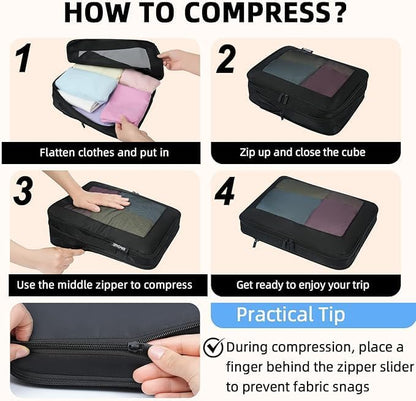 HOW TO COMPRESS?

1

Flatten clothes and put in

2

Zip up and close the cube

3

Use the middle zipper to compress

4

Get ready to enjoy your trip

Practical Tip

During compression, place a finger behind the zipper slider to prevent fabric snags