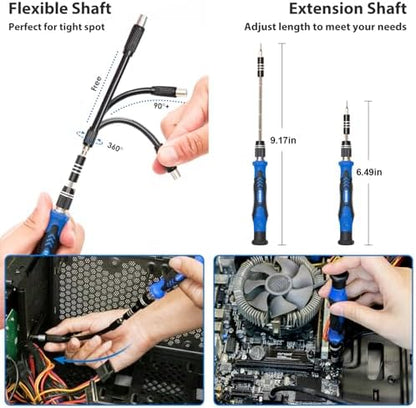 Flexible Shaft
Perfect for tight spot

Free
90°+
360°

Extension Shaft
Adjust length to meet your needs

9.17in
6.49in