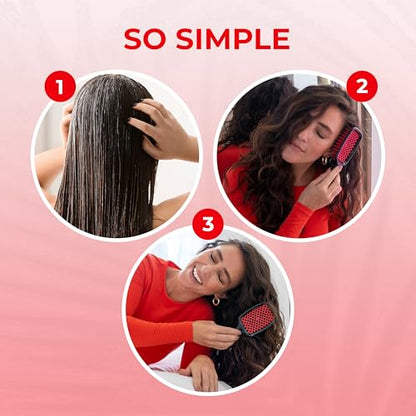 SO SIMPLE

1

2

3