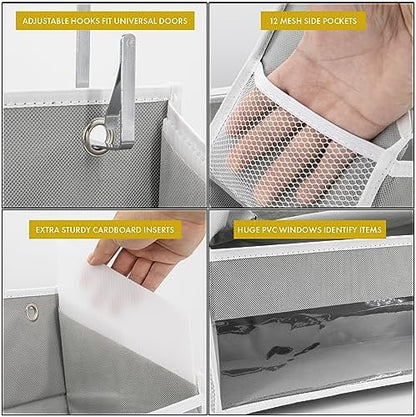 ADJUSTABLE HOOKS FIT UNIVERSAL DOORS

12 MESH SIDE POCKETS

EXTRA STURDY CARDBOARD INSERTS

HUGE PVC WINDOWS IDENTIFY ITEMS