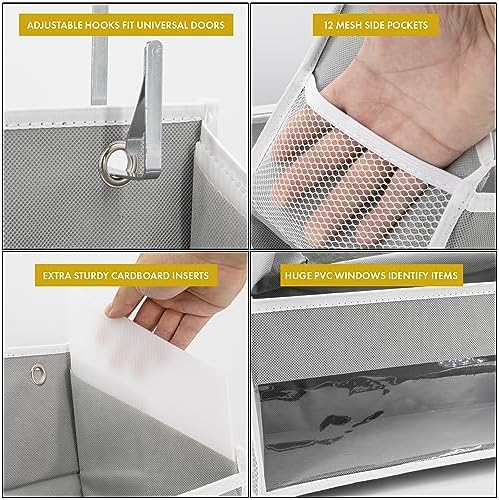 ADJUSTABLE HOOKS FIT UNIVERSAL DOORS

12 MESH SIDE POCKETS

EXTRA STURDY CARDBOARD INSERTS

HUGE PVC WINDOWS IDENTIFY ITEMS