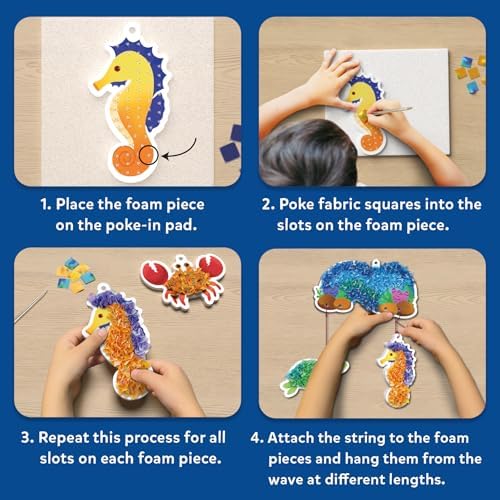 1. Place the foam piece on the poke-in pad.

2. Poke fabric squares into the slots on the foam piece.

3. Repeat this process for all slots on each foam piece.

4. Attach the string to the foam pieces and hang them from the wave at different lengths.