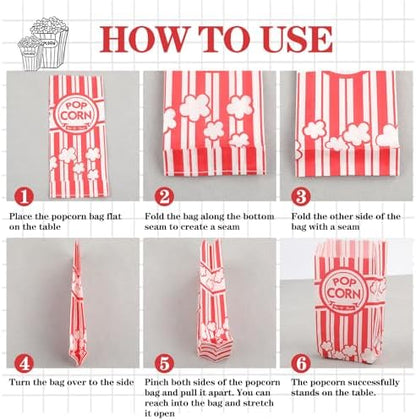 HOW TO USE

POP CORN

1
Place the popcorn bag flat on the table

2
Fold the bag along the bottom seam to create a seam

3
Fold the other side of the bag with a seam

4
Turn the bag over to the side

5
Pinch both sides of the popcorn bag and pull it apart. You can reach into the bag and stretch it open

POP CORN

6
The popcorn successfully stands on the table.