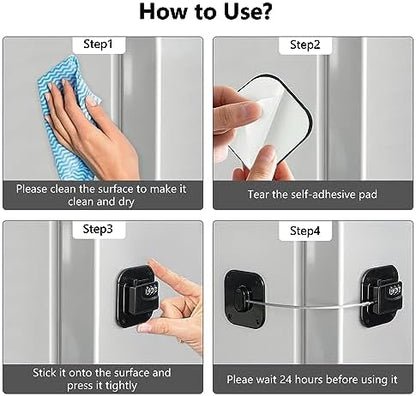 How to Use?

Step1

Please clean the surface to make it clean and dry

Step2

Tear the self-adhesive pad

Step3

Stick it onto the surface and press it tightly

Step4

Pleae wait 24 hours before using it