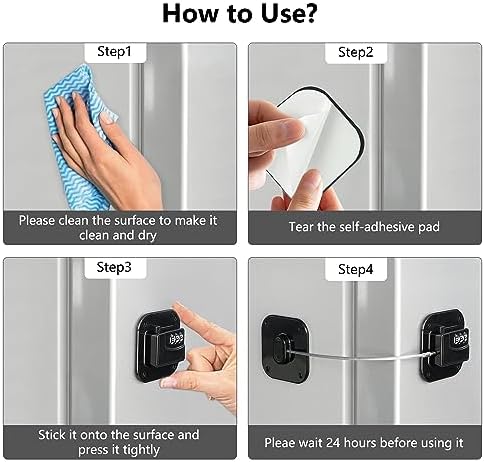 How to Use?

Step1

Please clean the surface to make it clean and dry

Step2

Tear the self-adhesive pad

Step3

Stick it onto the surface and press it tightly

Step4

Pleae wait 24 hours before using it