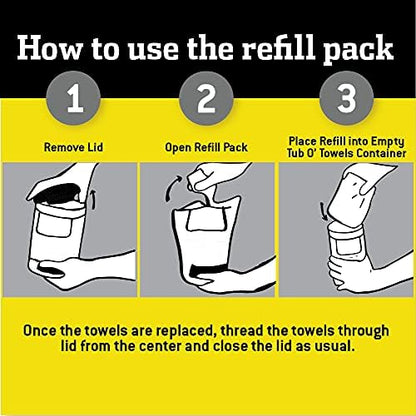 How to use the refill pack

1

Remove Lid

2

Open Refill Pack

3

Place Refill into Empty Tub O' Towels Container

Once the towels are replaced, thread the towels through lid from the center and close the lid as usual.