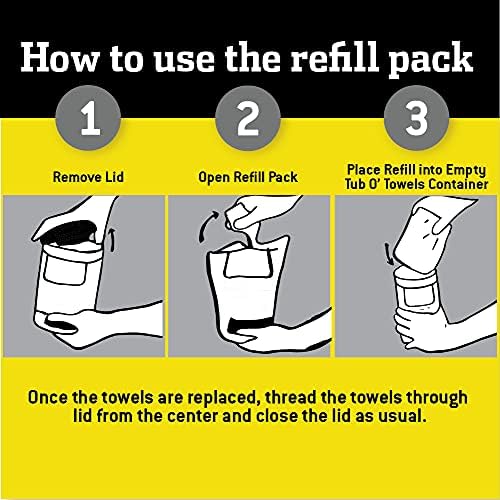 How to use the refill pack

1

Remove Lid

2

Open Refill Pack

3

Place Refill into Empty Tub O' Towels Container

Once the towels are replaced, thread the towels through lid from the center and close the lid as usual.