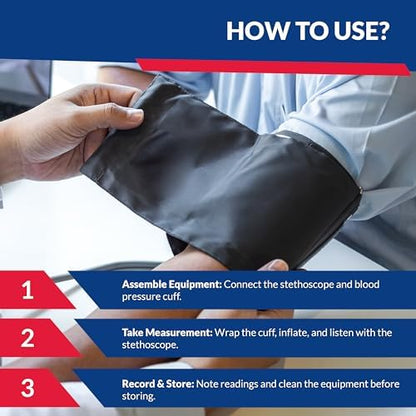 HOW TO USE?

1

Assemble Equipment: Connect the stethoscope and blood pressure cuff.

2

Take Measurement: Wrap the cuff, inflate, and listen with the stethoscope.

3

Record & Store: Note readings and clean the equipment before storing.