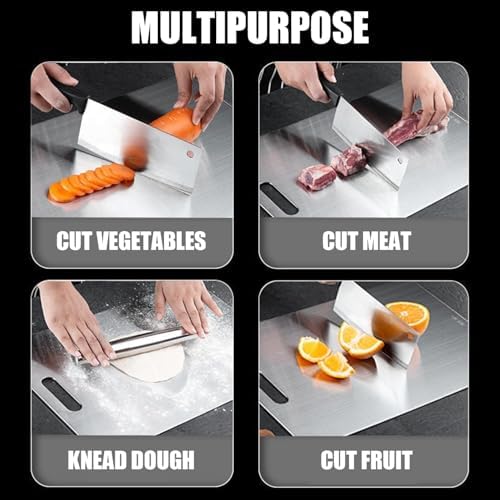 MULTIPURPOSE

CUT VEGETABLES

CUT MEAT

KNEAD DOUGH

CUT FRUIT