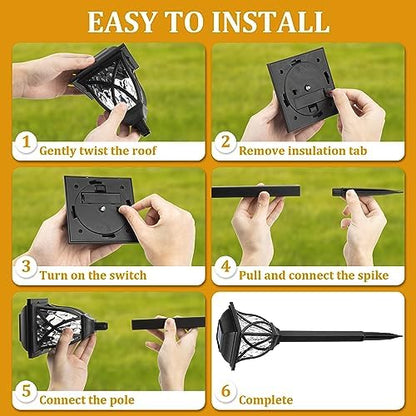 EASY TO INSTALL

1 Gently twist the roof

2 Remove insulation tab

3 Turn on the switch

4 Pull and connect the spike

5 Connect the pole

6 Complete