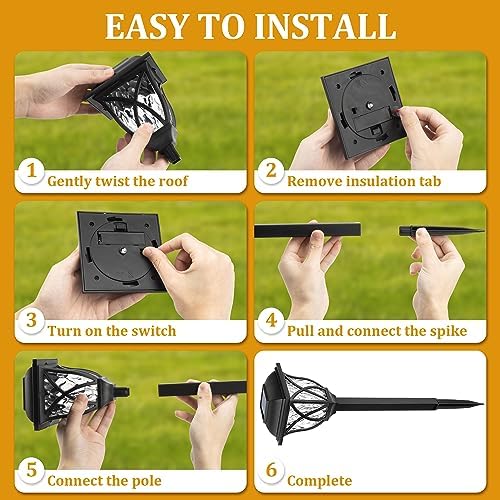 EASY TO INSTALL

1 Gently twist the roof

2 Remove insulation tab

3 Turn on the switch

4 Pull and connect the spike

5 Connect the pole

6 Complete