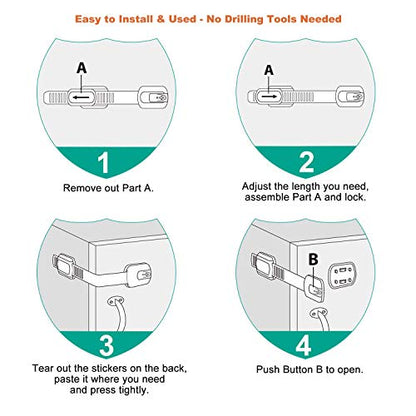 Easy to Install & Used - No Drilling Tools Needed

A

1

Remove out Part A.

A

2

Adjust the length you need, assemble Part A and lock.

3

Tear out the stickers on the back, paste it where you need and press tightly.

B

4

Push Button B to open.