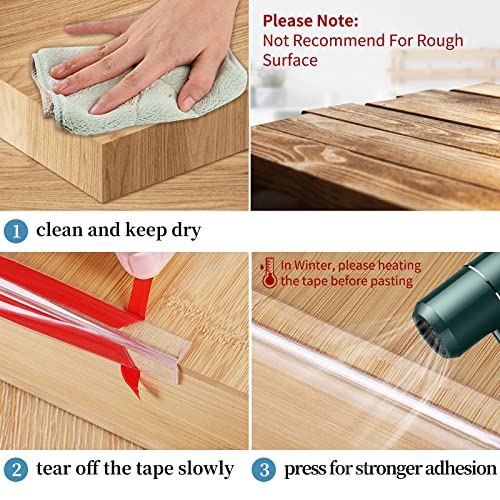 Please Note:
Not Recommend For Rough Surface

1 clean and keep dry

In Winter, please heating the tape before pasting

2 tear off the tape slowly

3 press for stronger adhesion