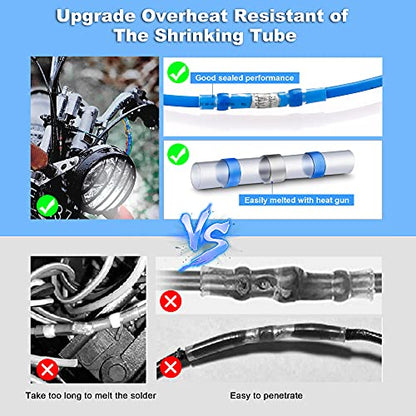 Upgrade Overheat Resistant of The Shrinking Tube

Good sealed performance

Easily melted with heat gun

VS

Take too long to melt the solder

Easy to penetrate