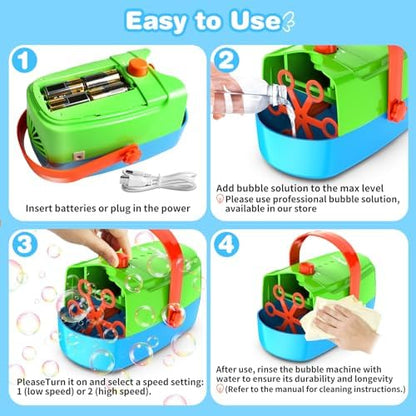 Easy to Use

1

Insert batteries or plug in the power

2

Add bubble solution to the max level
Please use professional bubble solution, available in our store

3

PleaseTurn it on and select a speed setting: 1 (low speed) or 2 (high speed).

4

After use, rinse the bubble machine with water to ensure its durability and longevity
(Refer to the manual for cleaning instructions.)