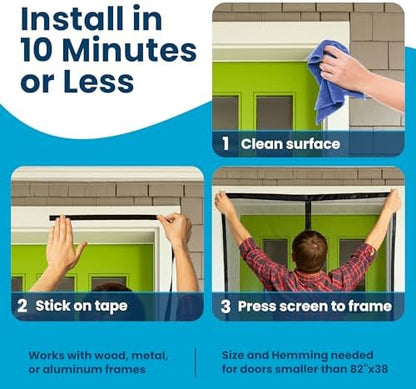 Install in 10 Minutes or Less

1 Clean surface

2 Stick on tape

3 Press screen to frame

Works with wood, metal, or aluminum frames

Size and Hemming needed for doors smaller than 82"x38