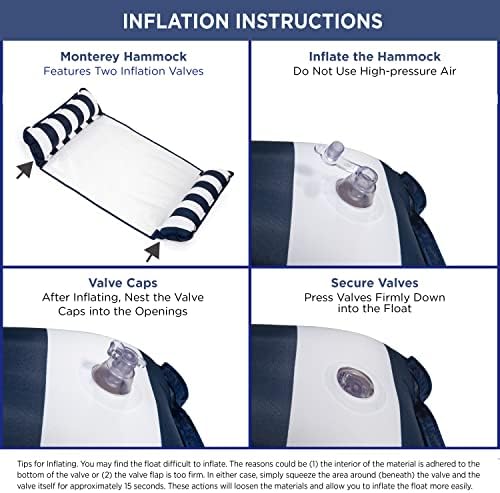 INFLATION INSTRUCTIONS

Monterey Hammock
Features Two Inflation Valves

Inflate the Hammock
Do Not Use High-pressure Air

Valve Caps
After Inflating, Nest the Valve Caps into the Openings

Secure Valves
Press Valves Firmly Down into the Float

Tips for Inflating. You may find the float difficult to inflate. The reasons could be (1) the interior of the material is adhered to the bottom of the valve or (2) the valve flap is too firm. In either case, simply squeeze the area around (beneath) the valve and the valve itself for approximately 15 seconds. These actions will loosen the materials and allow you to inflate the float more easily.