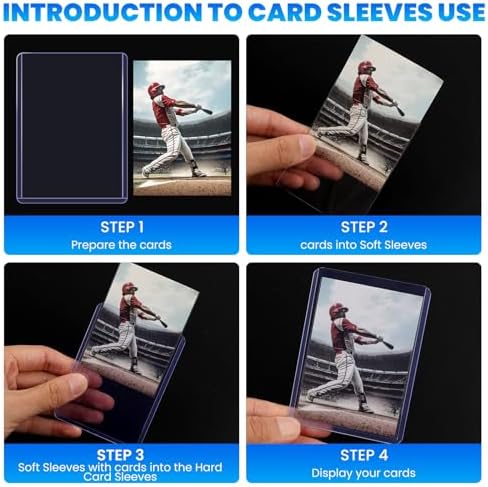 INTRODUCTION TO CARD SLEEVES USE

STEP 1
Prepare the cards

STEP 2
cards into Soft Sleeves

STEP 3
Soft Sleeves with cards into the Hard Card Sleeves

STEP 4
Display your cards