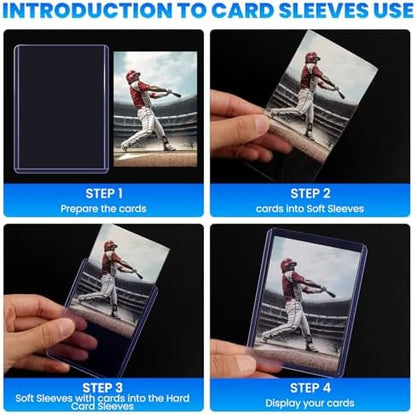 INTRODUCTION TO CARD SLEEVES USE

STEP 1
Prepare the cards

STEP 2
cards into Soft Sleeves

STEP 3
Soft Sleeves with cards into the Hard Card Sleeves

STEP 4
Display your cards