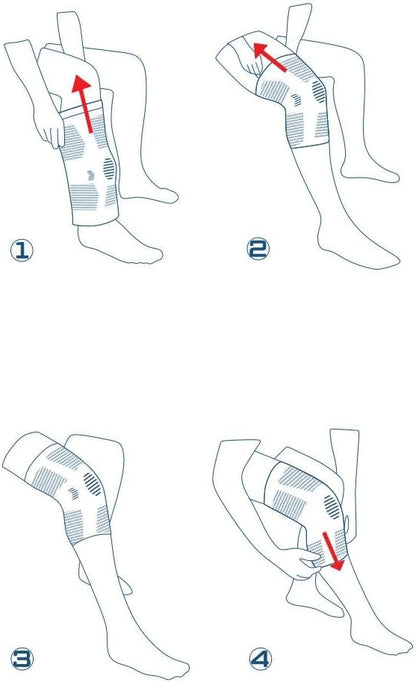 1

2

3

4