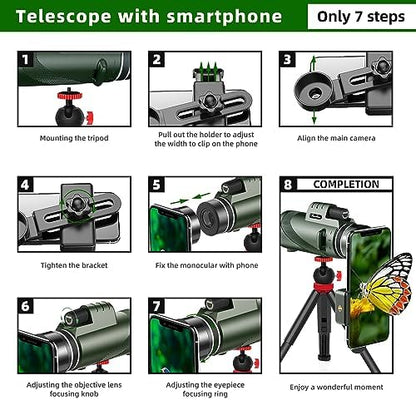 Telescope with smartphone

Only 7 steps

1

Mounting the tripod

2

Pull out the holder to adjust the width to clip on the phone

3

Align the main camera

4

Tighten the bracket

5

Fix the monocular with phone

8 COMPLETION

6

Adjusting the objective lens focusing knob

7

Adjusting the eyepiece focusing ring

Enjoy a wonderful moment