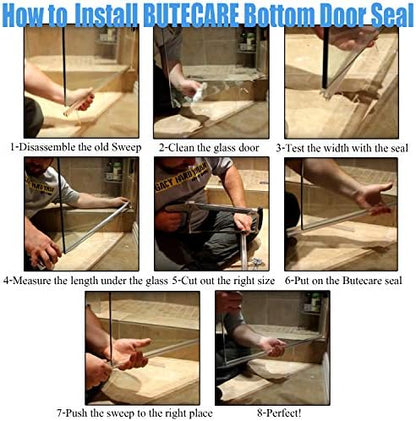 How to Install BUTECARE Bottom Door Seal

1-Disassemble the old Sweep

2-Clean the glass door

3-Test the width with the seal

4-Measure the length under the glass

5-Cut out the right size

6-Put on the Butecare seal

7-Push the sweep to the right place

8-Perfect!