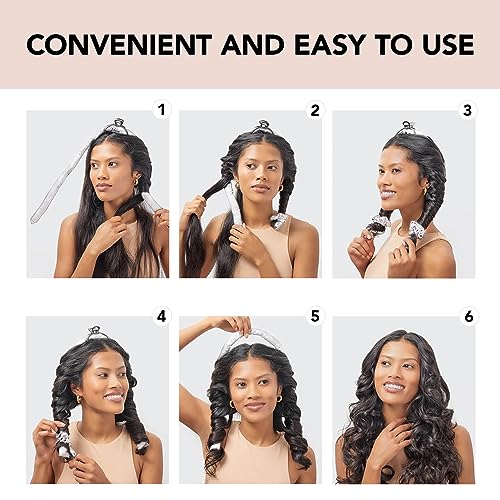 CONVENIENT AND EASY TO USE

1

2

3

4

5

6