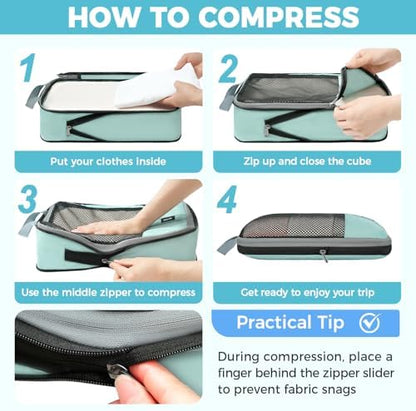 HOW TO COMPRESS

1

Put your clothes inside

2

Zip up and close the cube

3

Use the middle zipper to compress

4

Get ready to enjoy your trip

Practical Tip

During compression, place a finger behind the zipper slider to prevent fabric snags