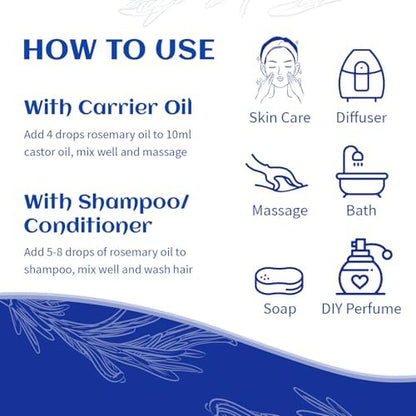 HOW TO USE

With Carrier Oil

Add 4 drops rosemary oil to 10ml castor oil, mix well and massage

With Shampoo/ Conditioner

Add 5-8 drops of rosemary oil to shampoo, mix well and wash hair

Skin Care

Diffuser

Massage

Bath

Soap

DIY Perfume