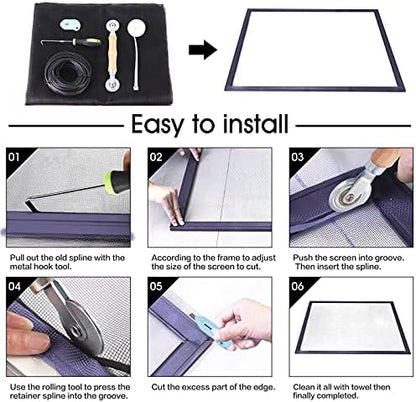 Easy to install

01

Pull out the old spline with the metal hook tool.

02

According to the frame to adjust the size of the screen to cut.

03

Push the screen into groove. Then insert the spline.

04

Use the rolling tool to press the retainer spline into the groove.

05

Cut the excess part of the edge.

06

Clean it all with towel then finally completed.