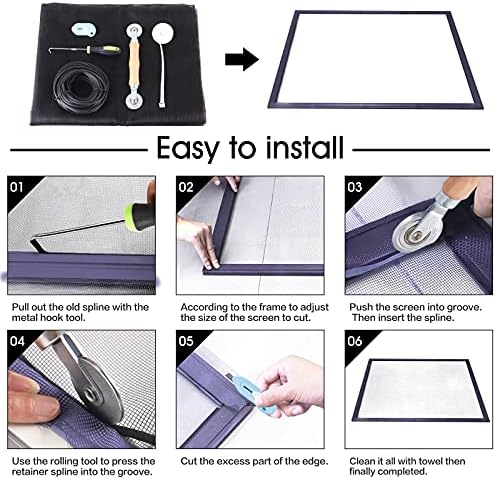 Easy to install

01

Pull out the old spline with the metal hook tool.

02

According to the frame to adjust the size of the screen to cut.

03

Push the screen into groove. Then insert the spline.

04

Use the rolling tool to press the retainer spline into the groove.

05

Cut the excess part of the edge.

06

Clean it all with towel then finally completed.