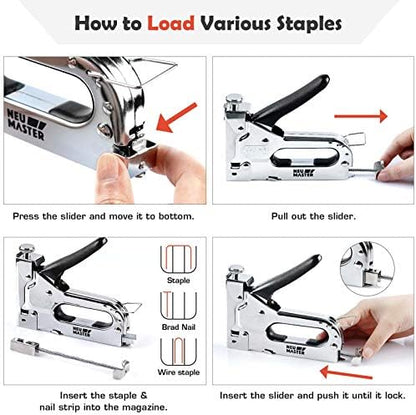 How to Load Various Staples

NEU MASTER

Press the slider and move it to bottom.

NEU MASTER

Pull out the slider.

NEU MASTER

Staple

Brad Nail

Wire staple

Insert the staple & nail strip into the magazine.

NEU MASTER

Insert the slider and push it until it lock.