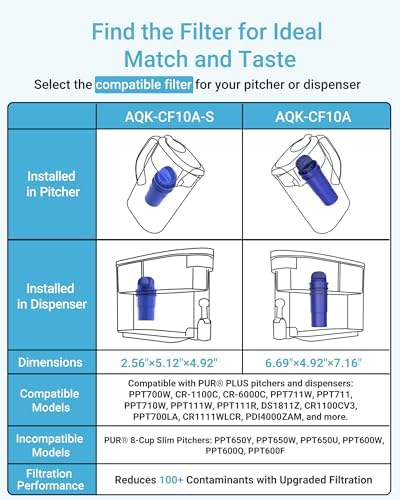 Find the Filter for Ideal Match and Taste

Select the compatible filter for your pitcher or dispenser

| | AQK-CF10A-S | AQK-CF10A |
|---|---|---|
| Installed in Pitcher | | |
| Installed in Dispenser | | |
| Dimensions | 2.56"×5.12"×4.92" | 6.69"×4.92"×7.16" |
| Compatible Models | Compatible with PUR® PLUS pitchers and dispensers: PPT700W, CR-1100C, CR-6000C, PPT711W, PPT711, PPT710W, PPT111W, PPT111R, DS1811Z, CR1100CV3, PPT700LA, CR1111WLCR, PDI4000ZAM, and more. | |
| Incompatible Models | PUR® 8-Cup Slim Pitchers: PPT650Y, PPT650W, PPT650U, PPT600W, PPT600Q, PPT600F | |
| Filtration Performance | Reduces 100+ Contaminants with Upgraded Filtration | |