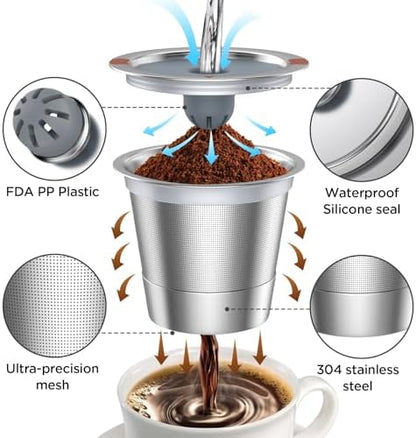 FDA PP Plastic

Waterproof Silicone seal

Ultra-precision mesh

304 stainless steel