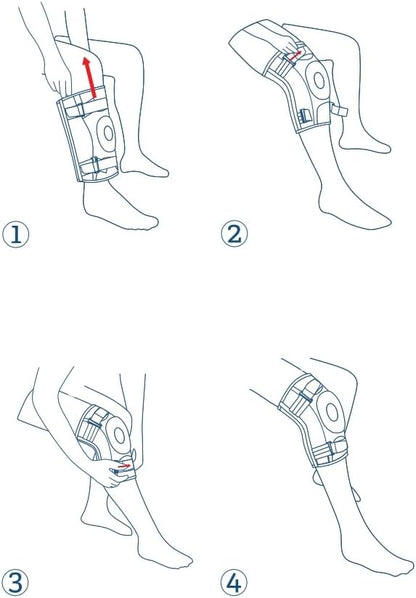 ①

②

③

④