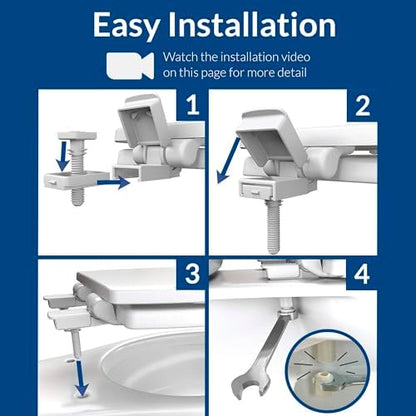 Easy Installation

Watch the installation video on this page for more detail

1

2

3

4