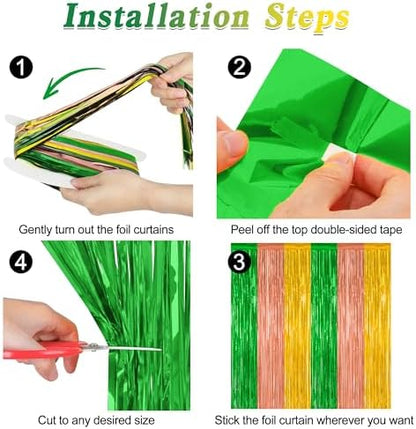 Installation Steps

1

Gently turn out the foil curtains

2

Peel off the top double-sided tape

4

Cut to any desired size

3

Stick the foil curtain wherever you want