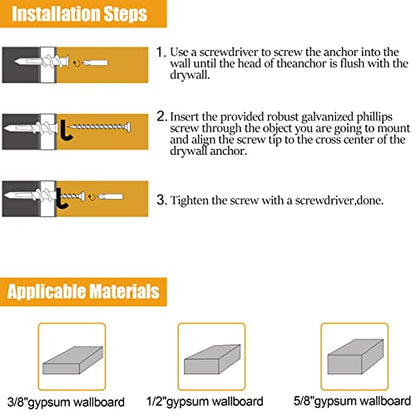 Installation Steps

1. Use a screwdriver to screw the anchor into the wall until the head of theanchor is flush with the drywall.

2. Insert the provided robust galvanized phillips screw through the object you are going to mount and align the screw tip to the cross center of the drywall anchor.

3. Tighten the screw with a screwdriver,done.

Applicable Materials

3/8"gypsum wallboard

1/2"gypsum wallboard

5/8"gypsum wallboard