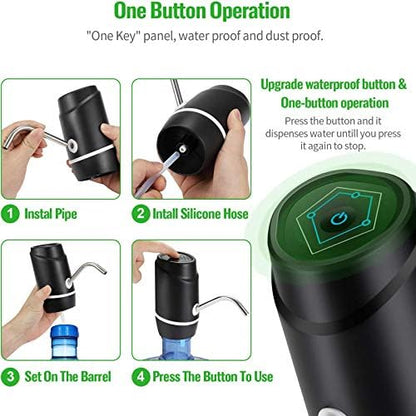 One Button Operation

"One Key" panel, water proof and dust proof.

Upgrade waterproof button & One-button operation

Press the button and it dispenses water untill you press it again to stop.

1 Instal Pipe

2 Intall Silicone Hose

3 Set On The Barrel

4 Press The Button To Use