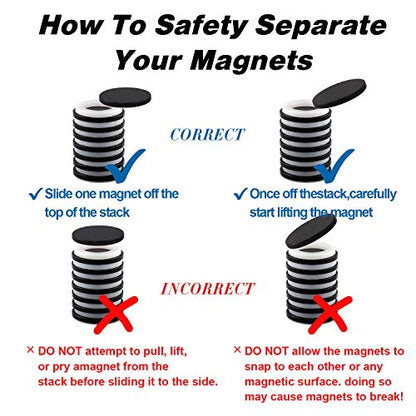 How To Safety Separate Your Magnets

CORRECT

✓ Slide one magnet off the top of the stack

✓ Once off thestack,carefully start lifting the magnet

INCORRECT

× DO NOT attempt to pull, lift, or pry amagnet from the stack before sliding it to the side.

× DO NOT allow the magnets to snap to each other or any magnetic surface. doing so may cause magnets to break!